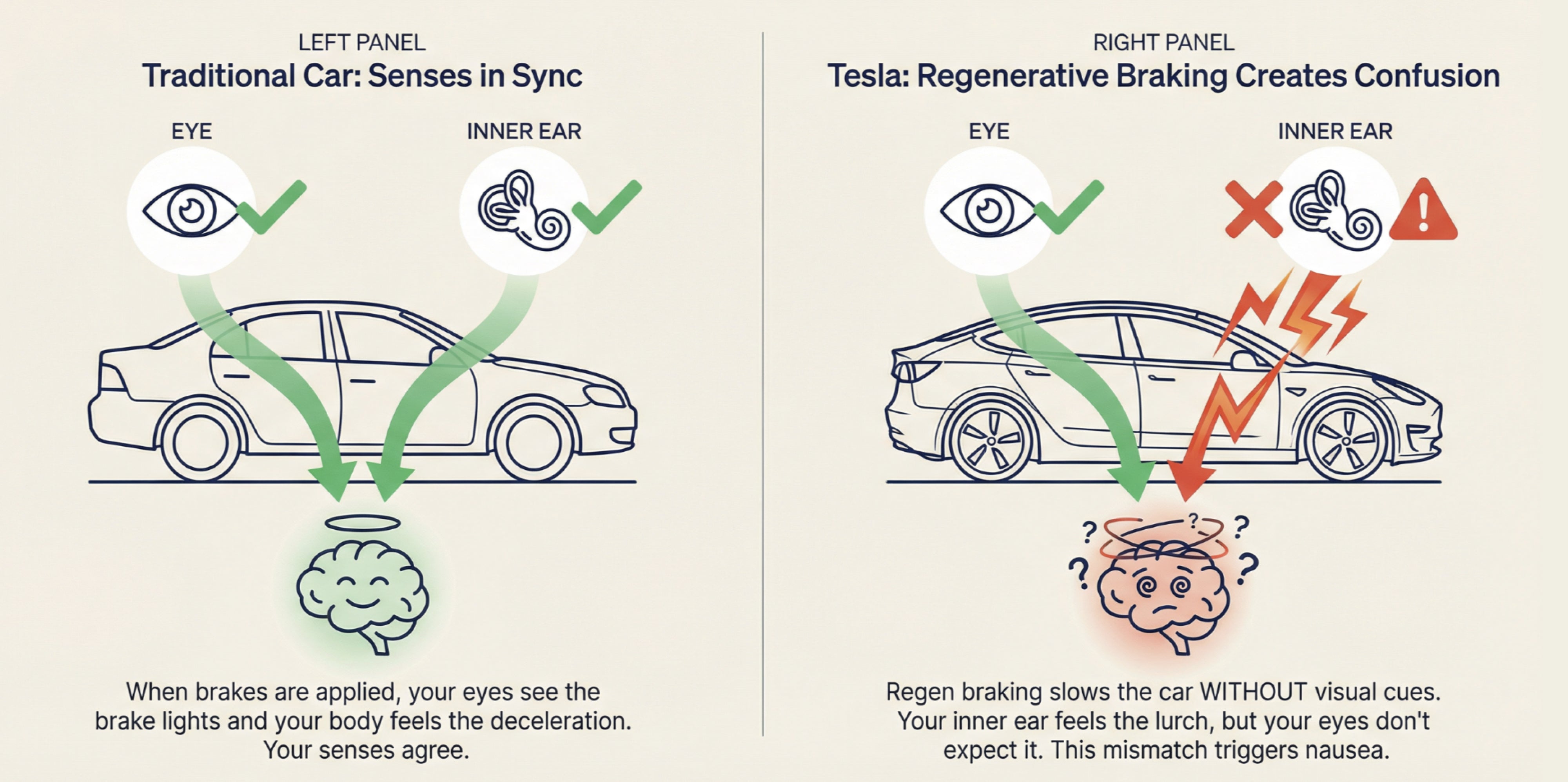 LEFT PANEL
Traditional Car: Senses in Sync

EYE

INNER EAR

When brakes are applied, your eyes see the brake lights and your body feels the deceleration. Your senses agree.

RIGHT PANEL
Tesla: Regenerative Braking Creates Confusion

EYE

INNER EAR

? ? ? ? ?

Regen braking slows the car WITHOUT visual cues. Your inner ear feels the lurch, but your eyes don't expect it. This mismatch triggers nausea.