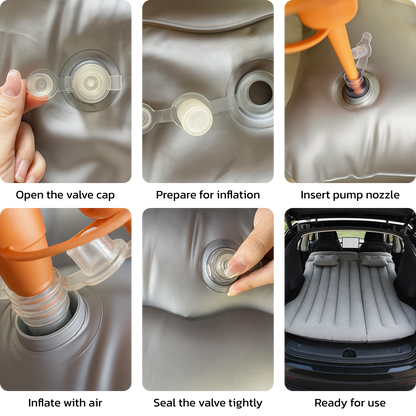 Open the valve cap

Prepare for inflation

Insert pump nozzle

Inflate with air

Seal the valve tightly

Ready for use