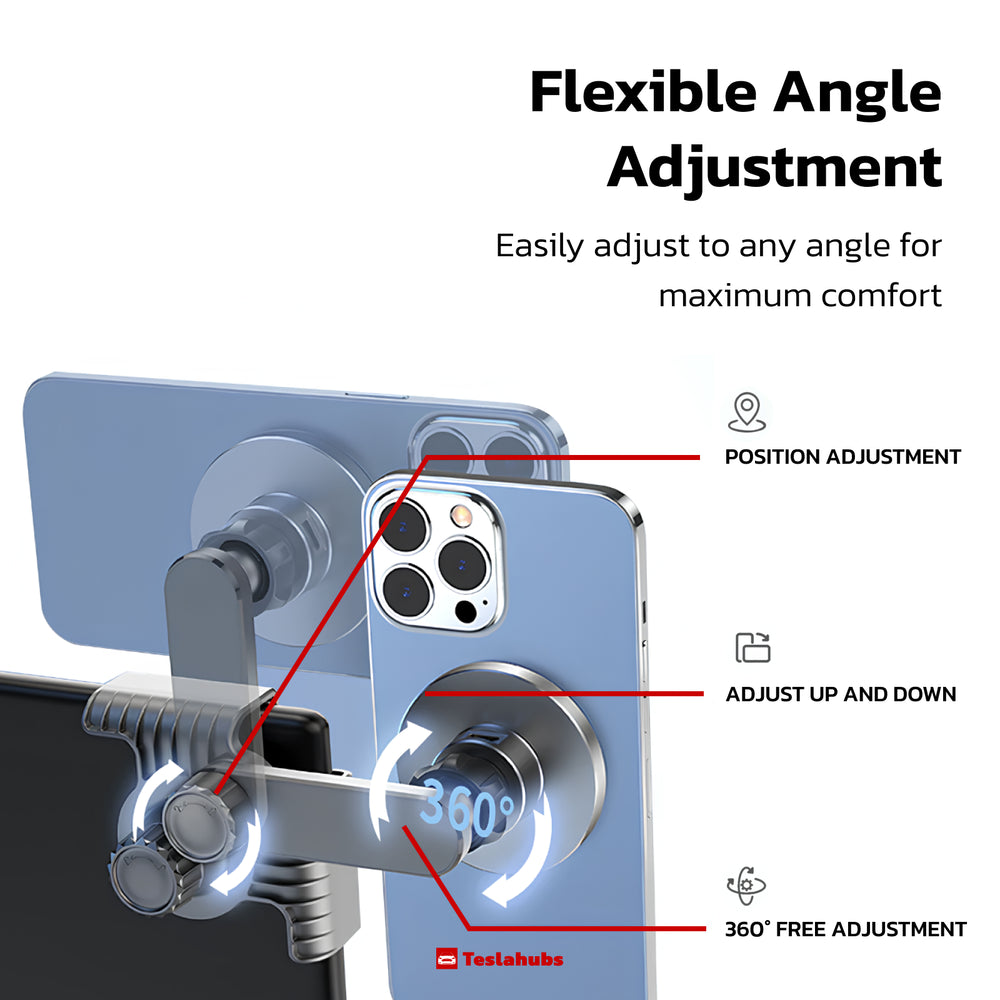 Flexible Angle Adjustment

Easily adjust to any angle for maximum comfort

POSITION ADJUSTMENT

ADJUST UP AND DOWN

360°

360° FREE ADJUSTMENT

Teslahubs