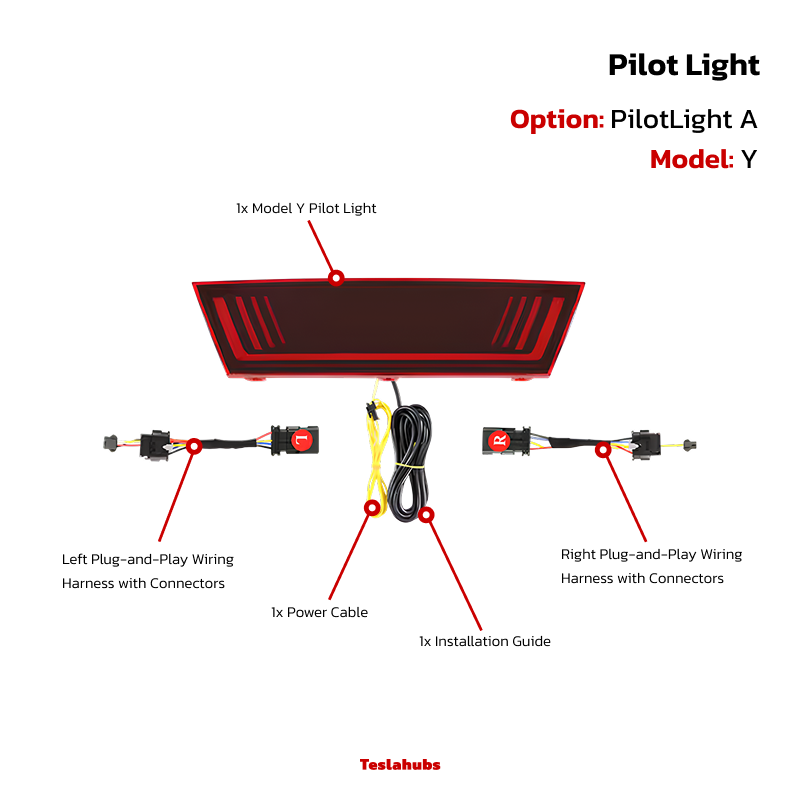 Pilot Light

Option: PilotLight A

Model: Y

1x Model Y Pilot Light

L

R

Left Plug-and-Play Wiring Harness with Connectors

Right Plug-and-Play Wiring Harness with Connectors

1x Power Cable

1x Installation Guide

Teslahubs