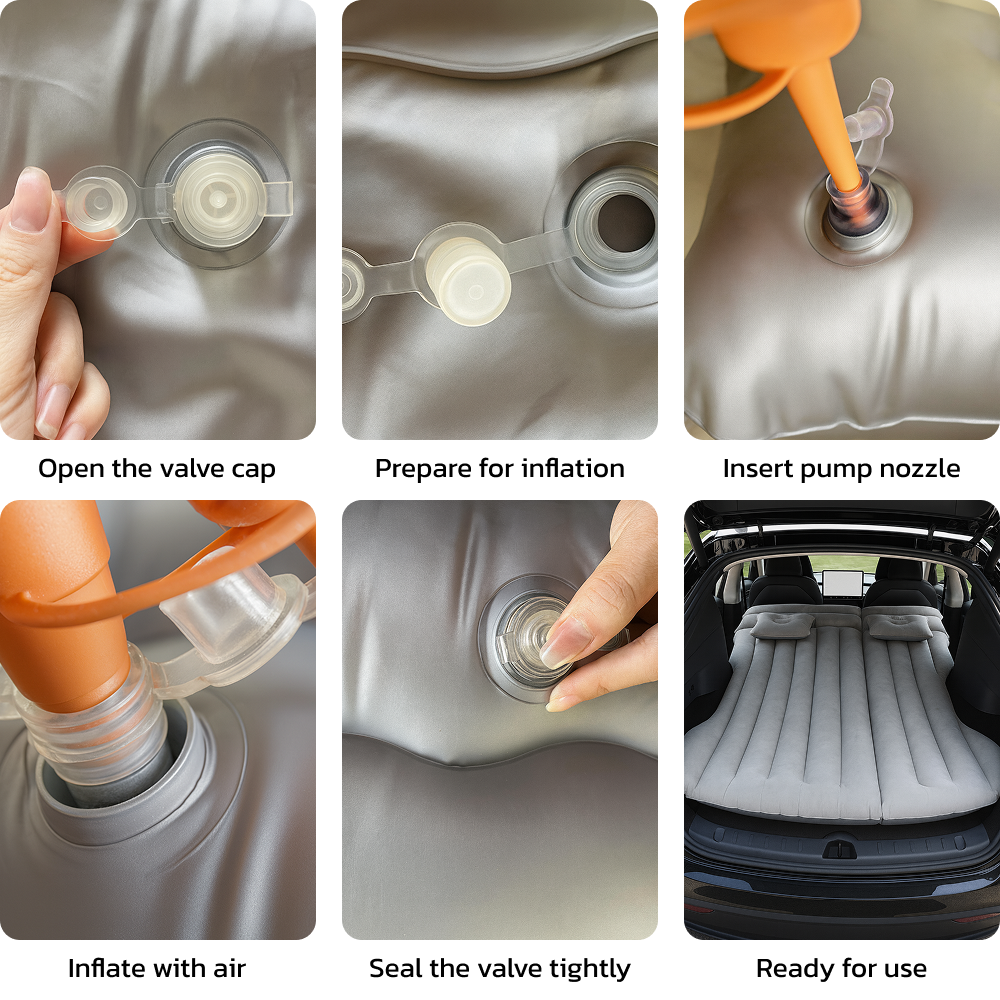 Open the valve cap

Prepare for inflation

Insert pump nozzle

Inflate with air

Seal the valve tightly

Ready for use