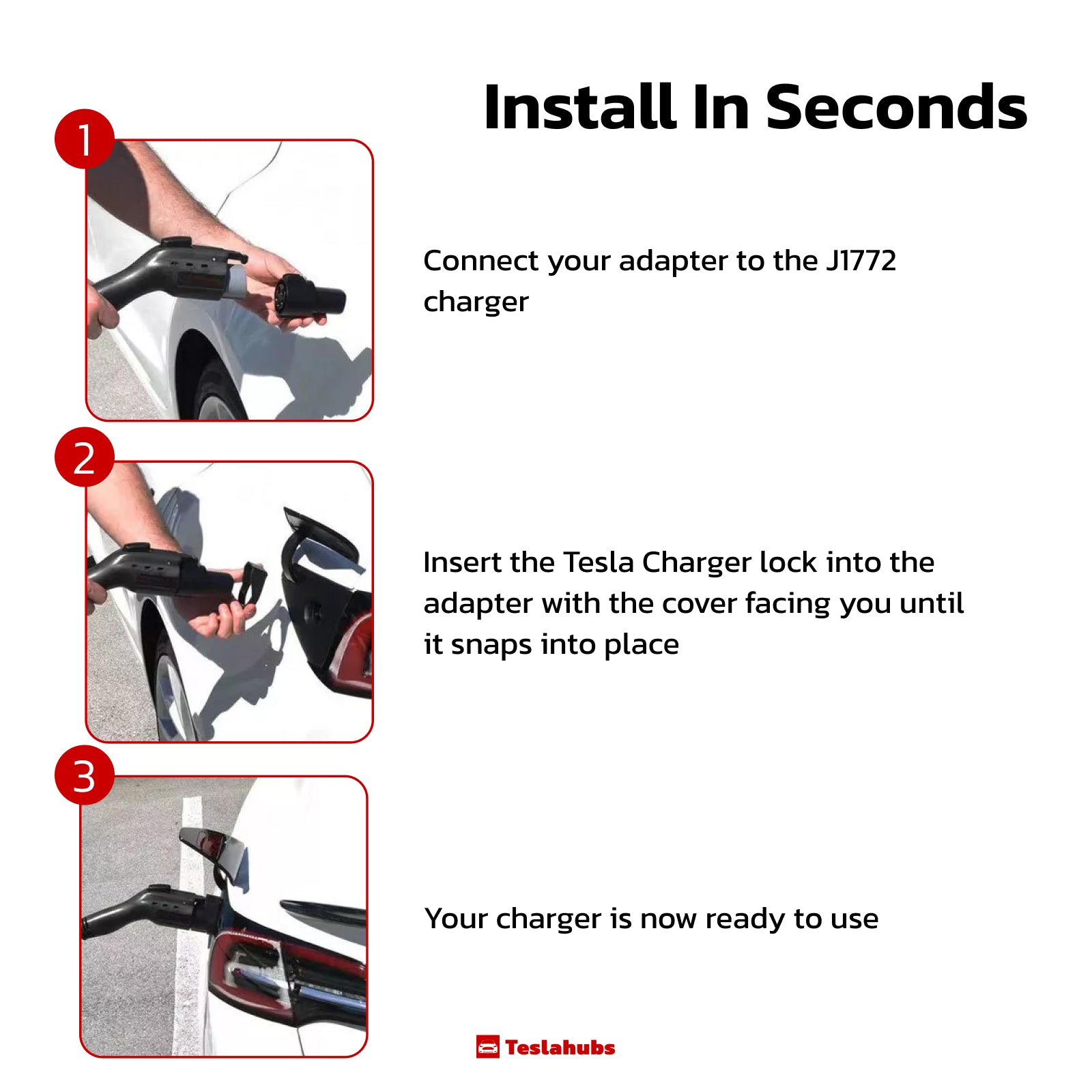 Install In Seconds

1

Connect your adapter to the J1772 charger

2

Insert the Tesla Charger lock into the adapter with the cover facing you until it snaps into place

3

Your charger is now ready to use

Teslahubs