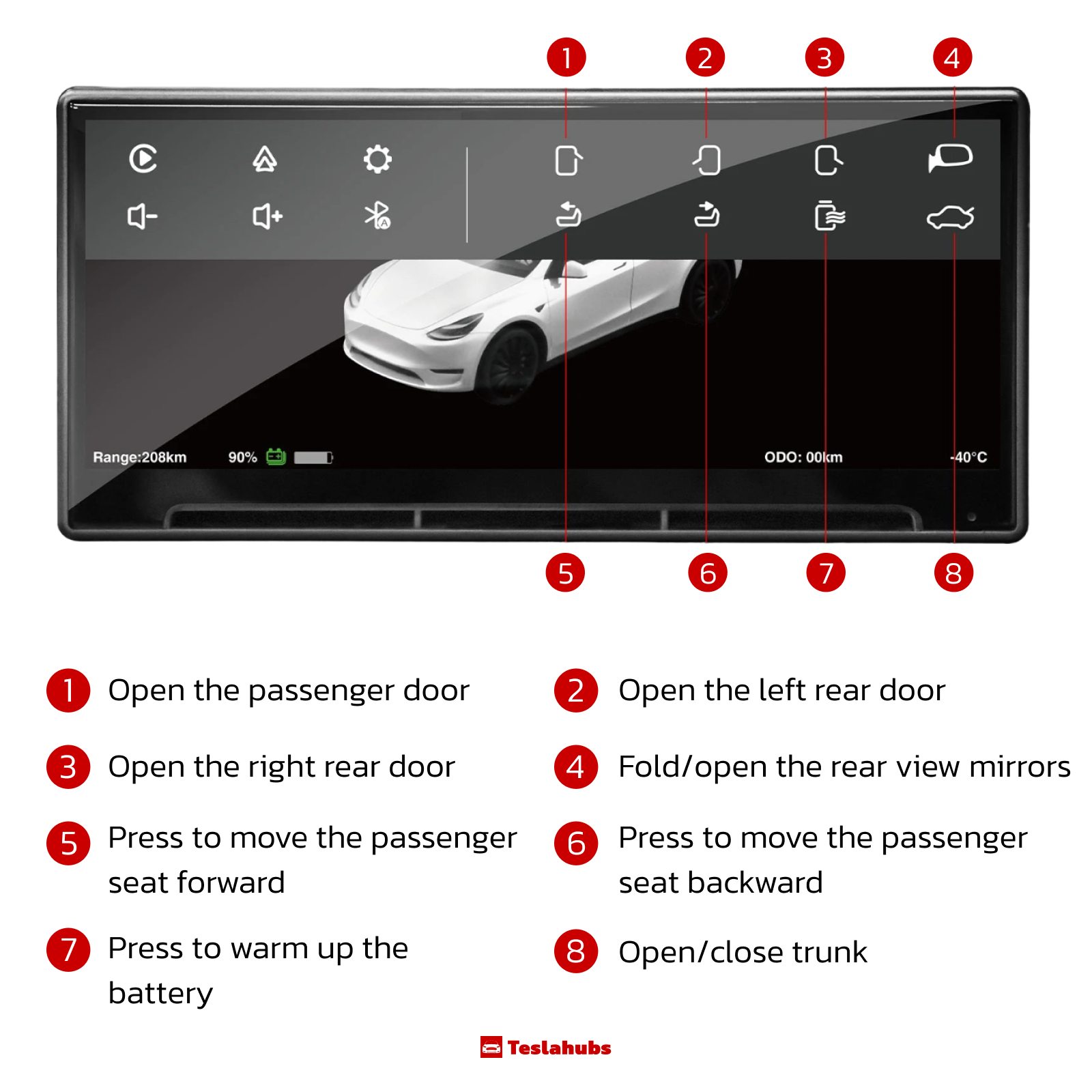 1 2 3 4

Range:208km 90% ODO: 00km -40°C

5 6 7 8

1 Open the passenger door

2 Open the left rear door

3 Open the right rear door

4 Fold/open the rear view mirrors

5 Press to move the passenger seat forward

6 Press to move the passenger seat backward

7 Press to warm up the battery

8 Open/close trunk

Teslahubs