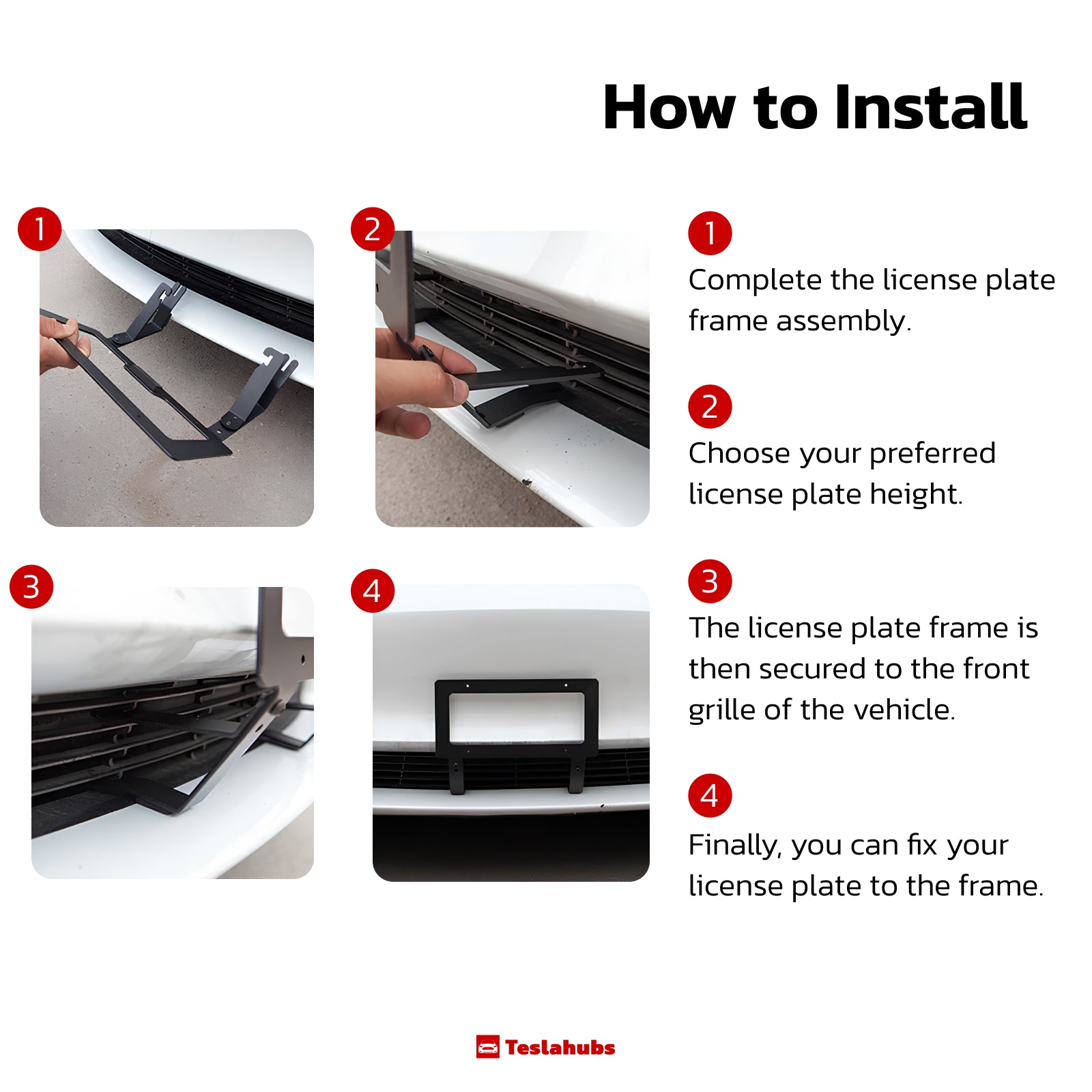 How to Install

1

2

3

4

1
Complete the license plate frame assembly.

2
Choose your preferred license plate height.

3
The license plate frame is then secured to the front grille of the vehicle.

4
Finally, you can fix your license plate to the frame.

Teslahubs